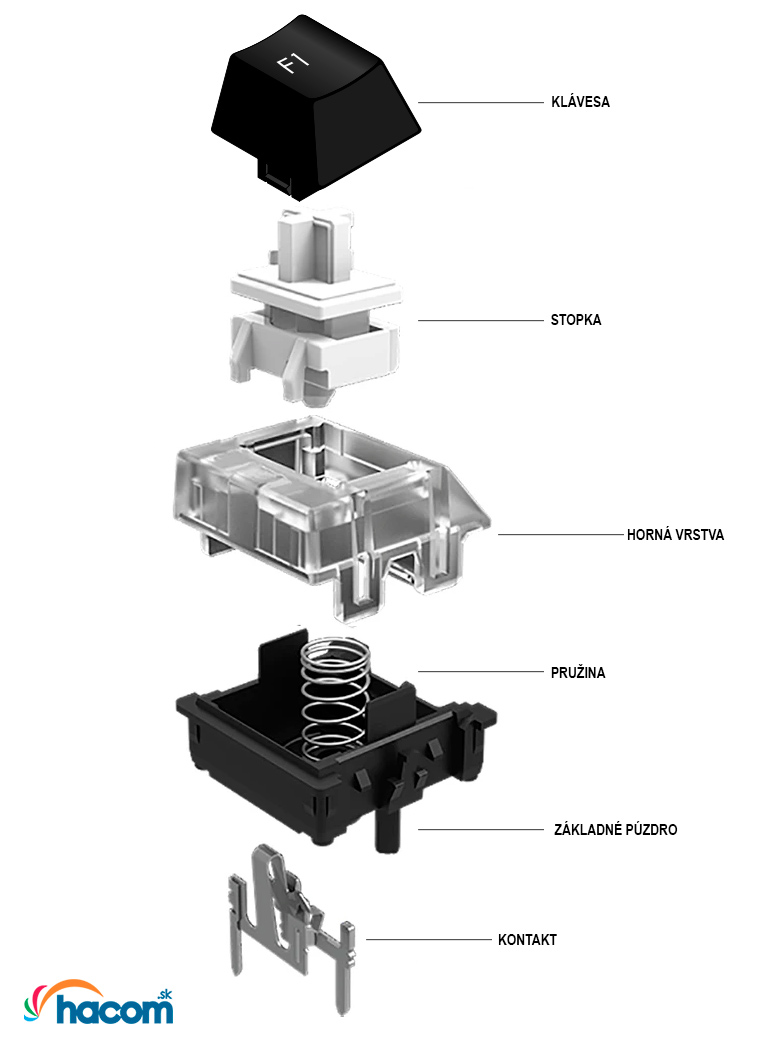 F1

KLÁVESA

STOPKA

HORNÁ VRSTVA

PRUŽINA

ZÁKLADNÉ PÚZDRO

KONTAKT

hacom.sk