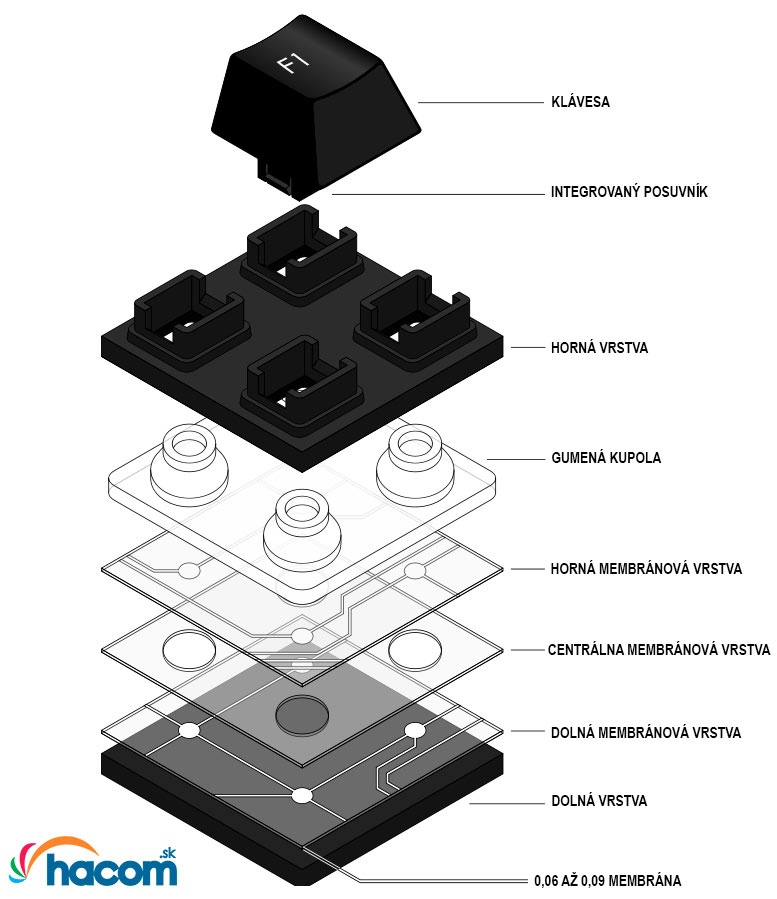 F1

KLÁVESA

INTEGROVANÝ POSUVNÍK

HORNÁ VRSTVA

GUMENÁ KUPOLA

HORNÁ MEMBRÁNOVÁ VRSTVA

CENTRÁLNA MEMBRÁNOVÁ VRSTVA

DOLNÁ MEMBRÁNOVÁ VRSTVA

DOLNÁ VRSTVA

0,06 AŽ 0,09 MEMBRÁNA

hacom.sk