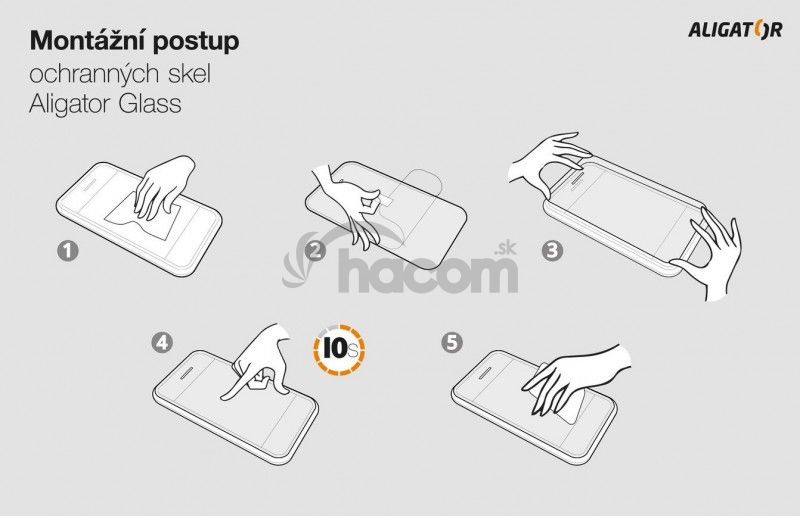 Montážní postup
ochranných skel
Aligator Glass

ALIGATOR

1

2

hacom.sk

3

4

10s

5