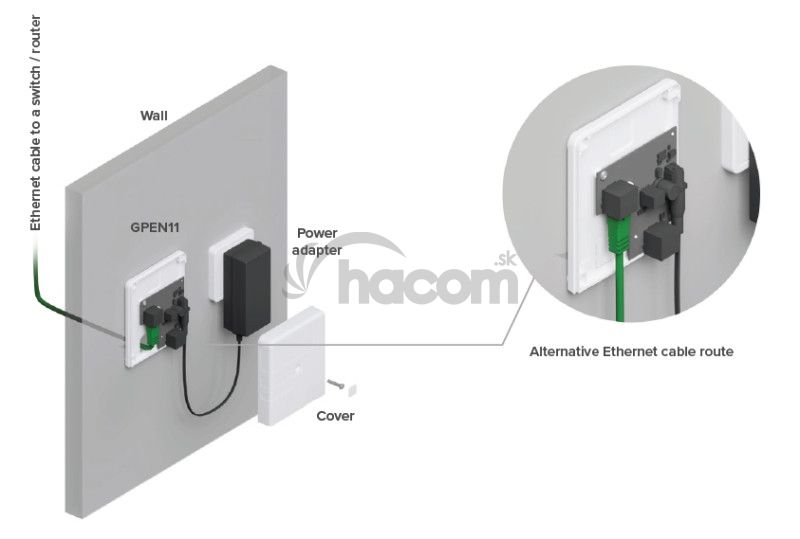 Ethernet cable to a switch / router

Wall

GPEN11

Power adapter

hacom.sk

Cover

Alternative Ethernet cable route