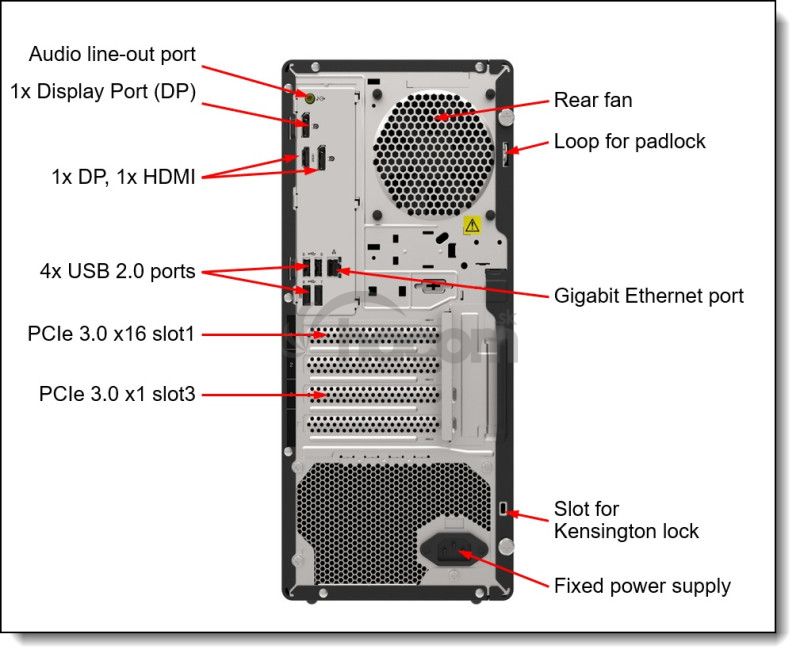 Audio line-out port
1x Display Port (DP)
1x DP, 1x HDMI
4x USB 2.0 ports
PCIe 3.0 x16 slot1
PCIe 3.0 x1 slot3
Rear fan
Loop for padlock
Gigabit Ethernet port
Slot for Kensington lock
Fixed power supply