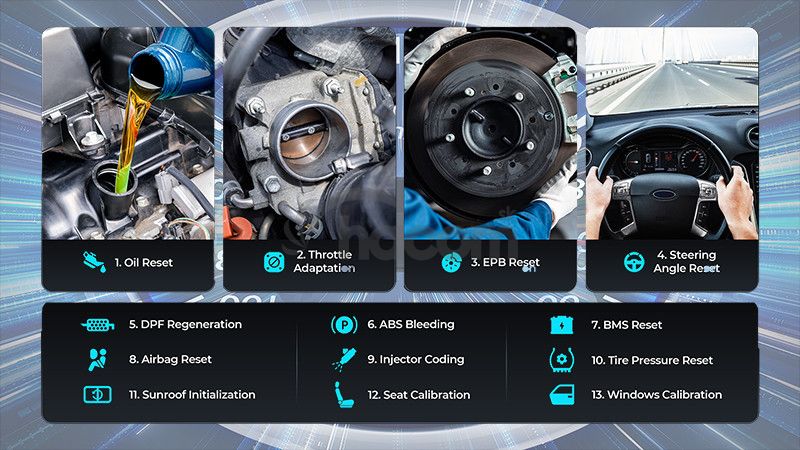 1. Oil Reset

2. Throttle Adaptation

3. EPB Reset

4. Steering Angle Reset

5. DPF Regeneration

6. ABS Bleeding

7. BMS Reset

8. Airbag Reset

9. Injector Coding

10. Tire Pressure Reset

11. Sunroof Initialization

12. Seat Calibration

13. Windows Calibration