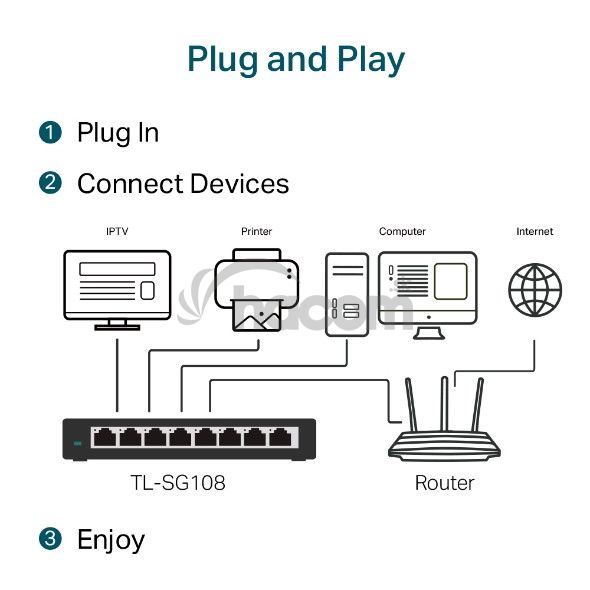 Plug and Play

1 Plug In

2 Connect Devices

IPTV

Printer

Computer

Internet

hacom

TL-SG108

Router

3 Enjoy