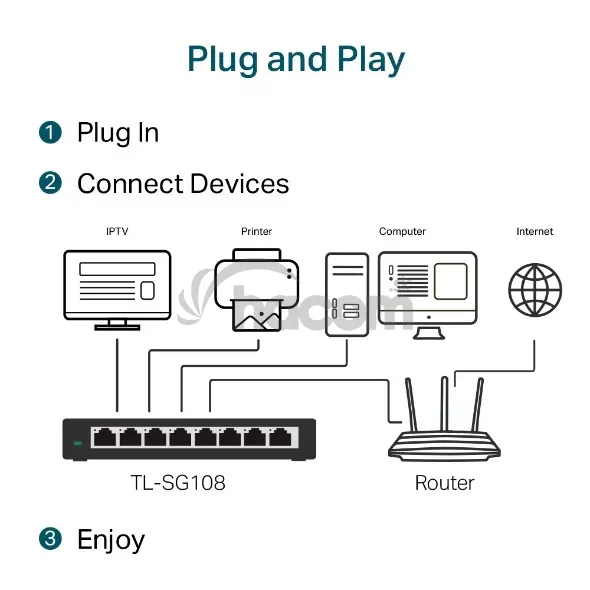 Plug and Play

1 Plug In

2 Connect Devices

IPTV

Printer

Computer

Internet

hacom

TL-SG108

Router

3 Enjoy