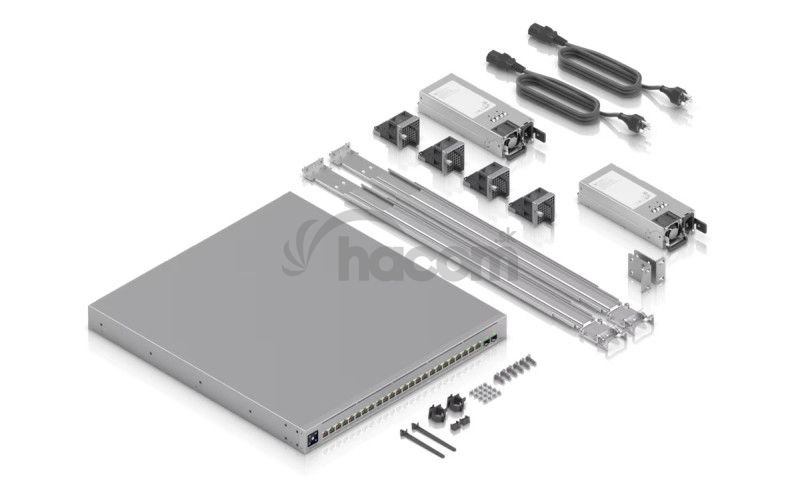 hacom