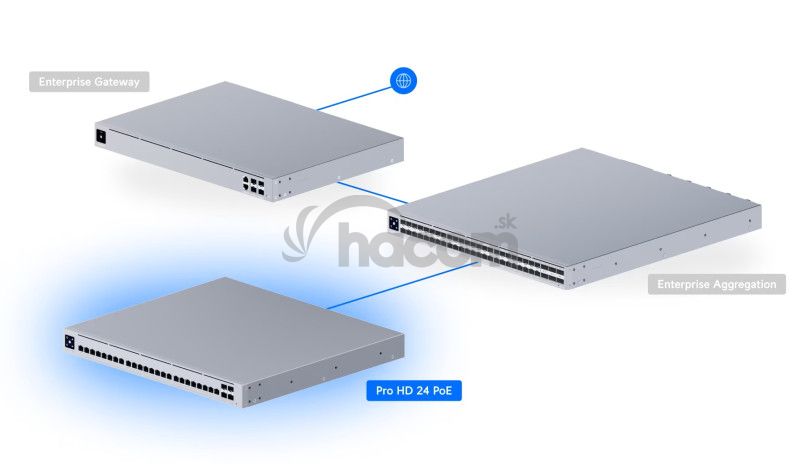 Enterprise Gateway

hacom.sk

Enterprise Aggregation

Pro HD 24 PoE