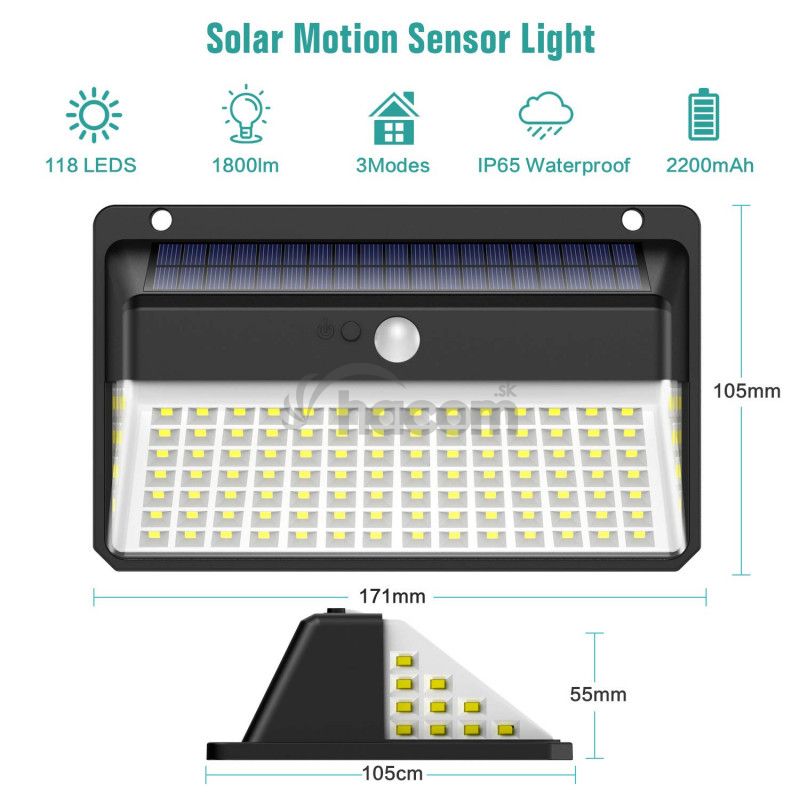 Solar Motion Sensor Light

118 LEDS
1800lm
3Modes
IP65 Waterproof
2200mAh

hgcom.sk

105mm

171mm

55mm

105cm