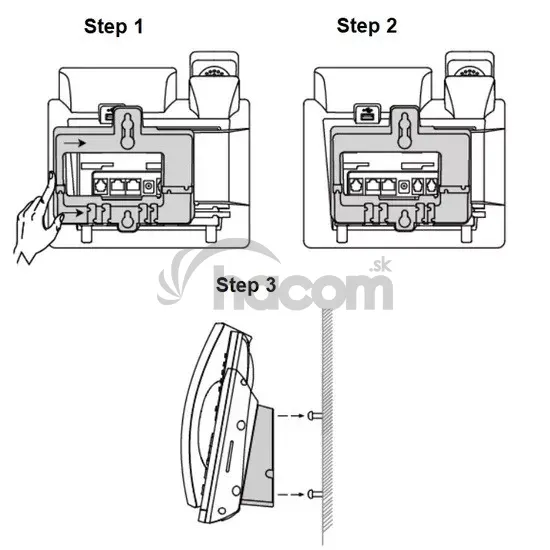 Step 1

Step 2

Step 3

hacom.sk